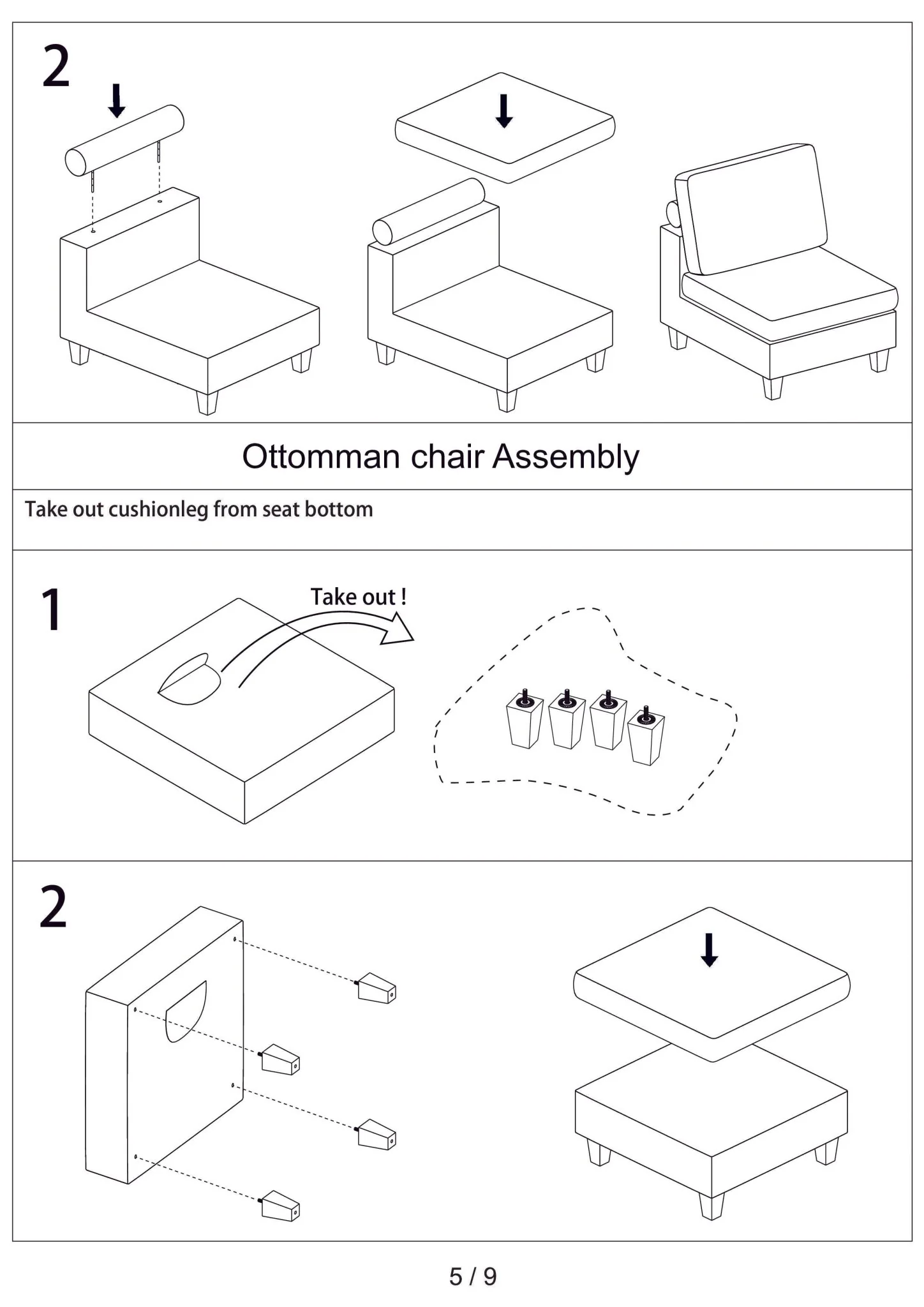 2

Ottomman chair Assembly

Take out cushionleg from seat bottom

1

Take out !

2

5 / 9