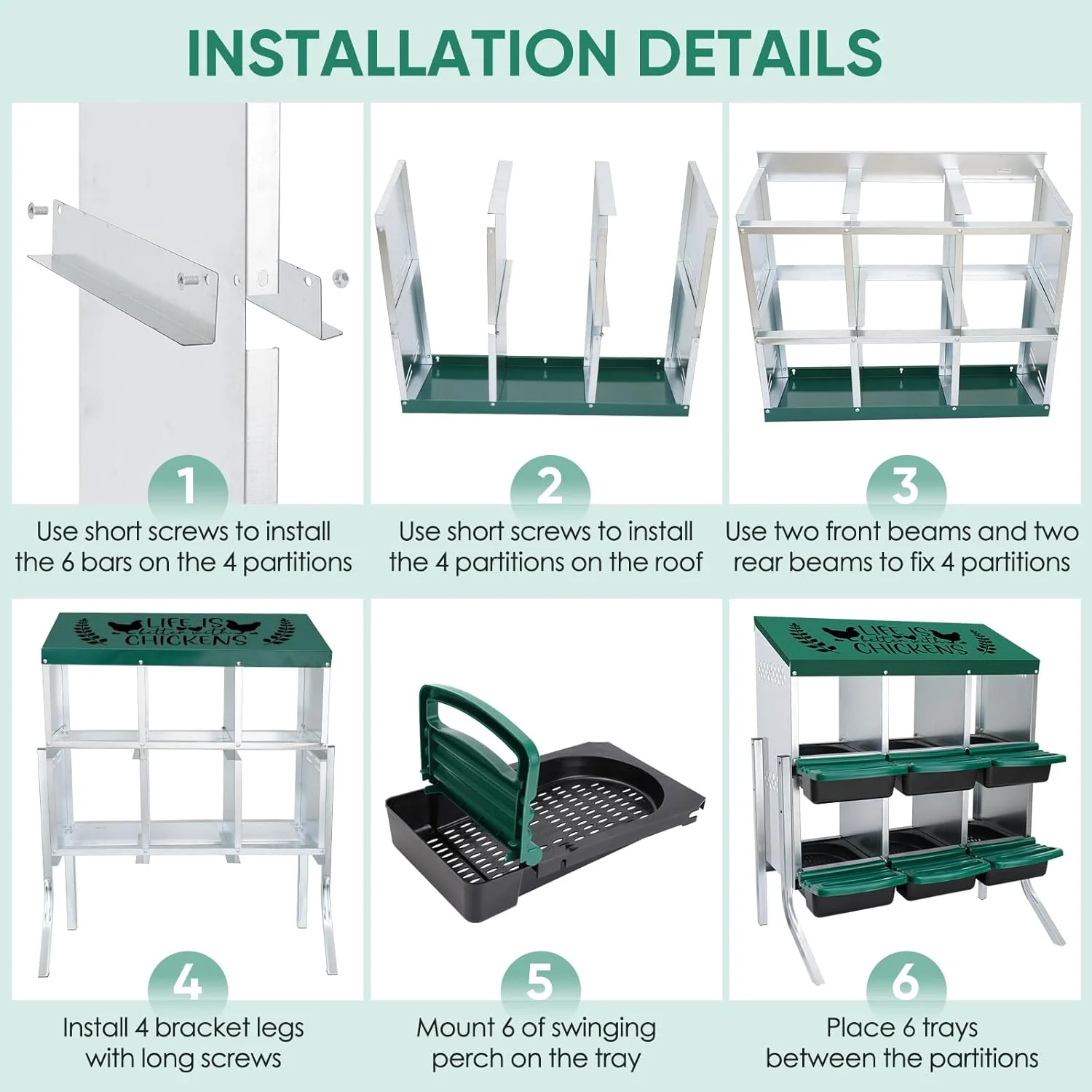 INSTALLATION DETAILS

1
Use short screws to install the 6 bars on the 4 partitions

2
Use short screws to install the 4 partitions on the roof

3
Use two front beams and two rear beams to fix 4 partitions

LIFE IS better with CHICKENS

4
Install 4 bracket legs with long screws

5
Mount 6 of swinging perch on the tray

LIFE IS better with CHICKENS

6
Place 6 trays between the partitions