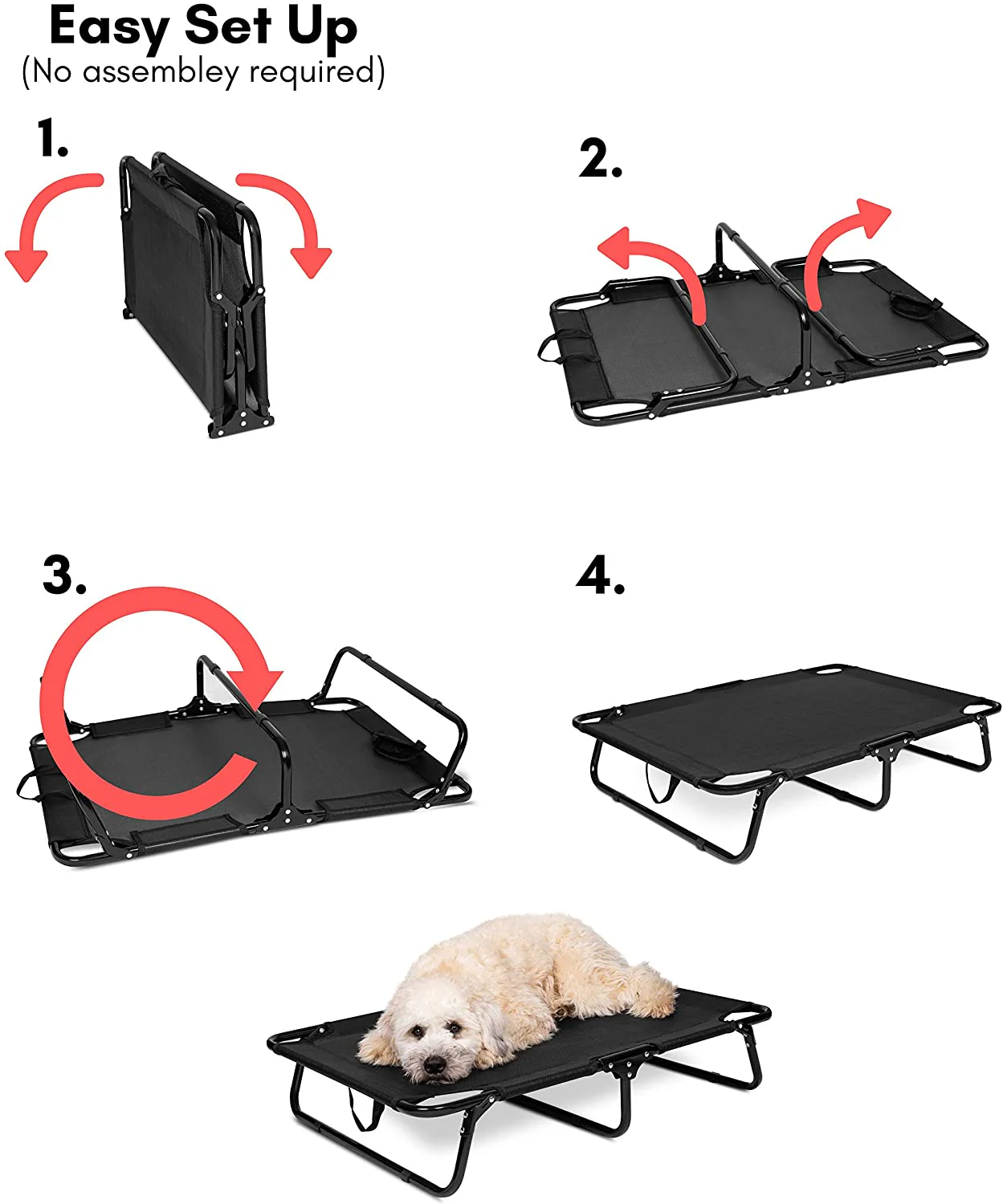 Easy Set Up
(No assembley required)

1.

2.

3.

4.