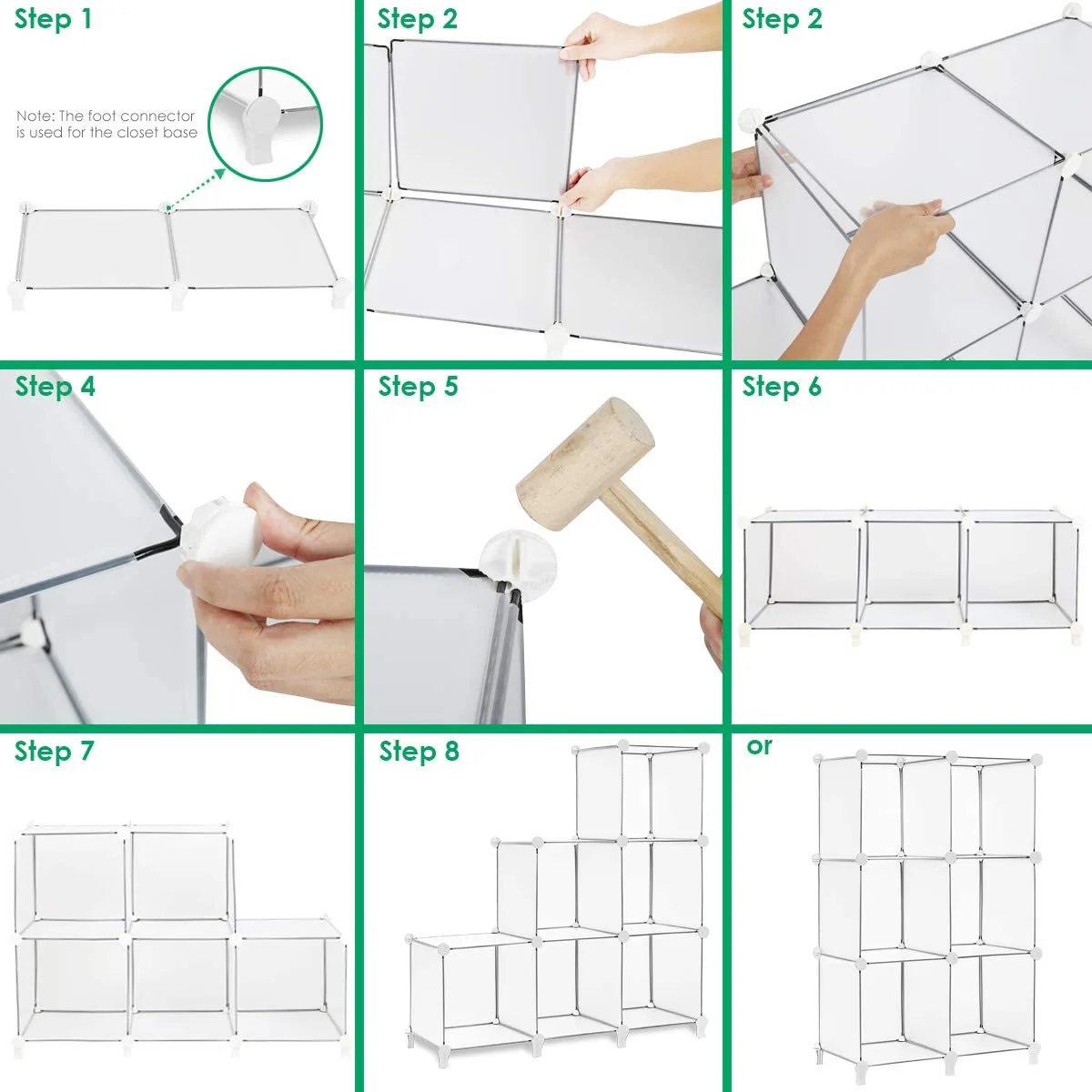 Step 1

Note: The foot connector is used for the closet base

Step 2

Step 2

Step 4

Step 5

Step 6

Step 7

Step 8

or