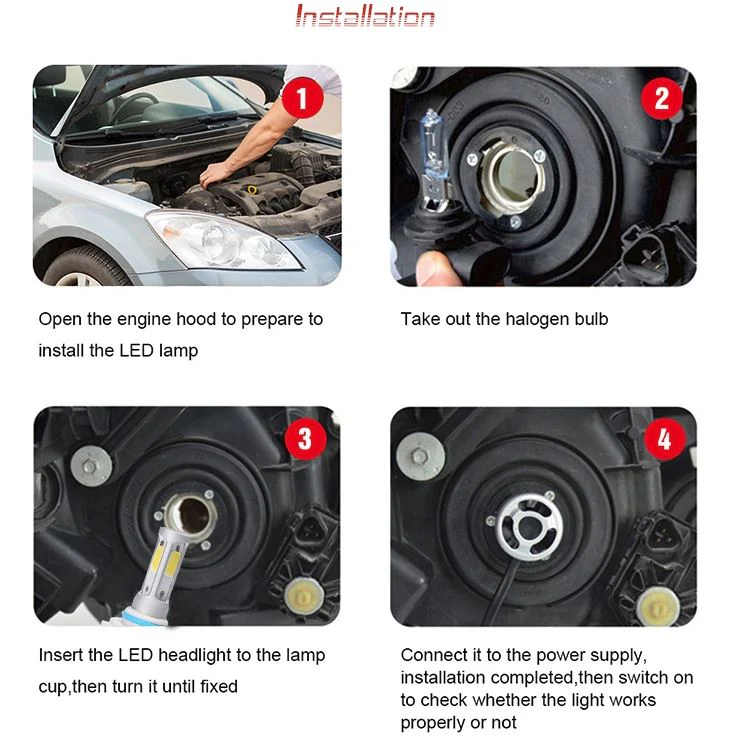 Installation

1

Open the engine hood to prepare to install the LED lamp

2

Take out the halogen bulb

3

Insert the LED headlight to the lamp cup,then turn it until fixed

4

Connect it to the power supply, installation completed,then switch on to check whether the light works properly or not