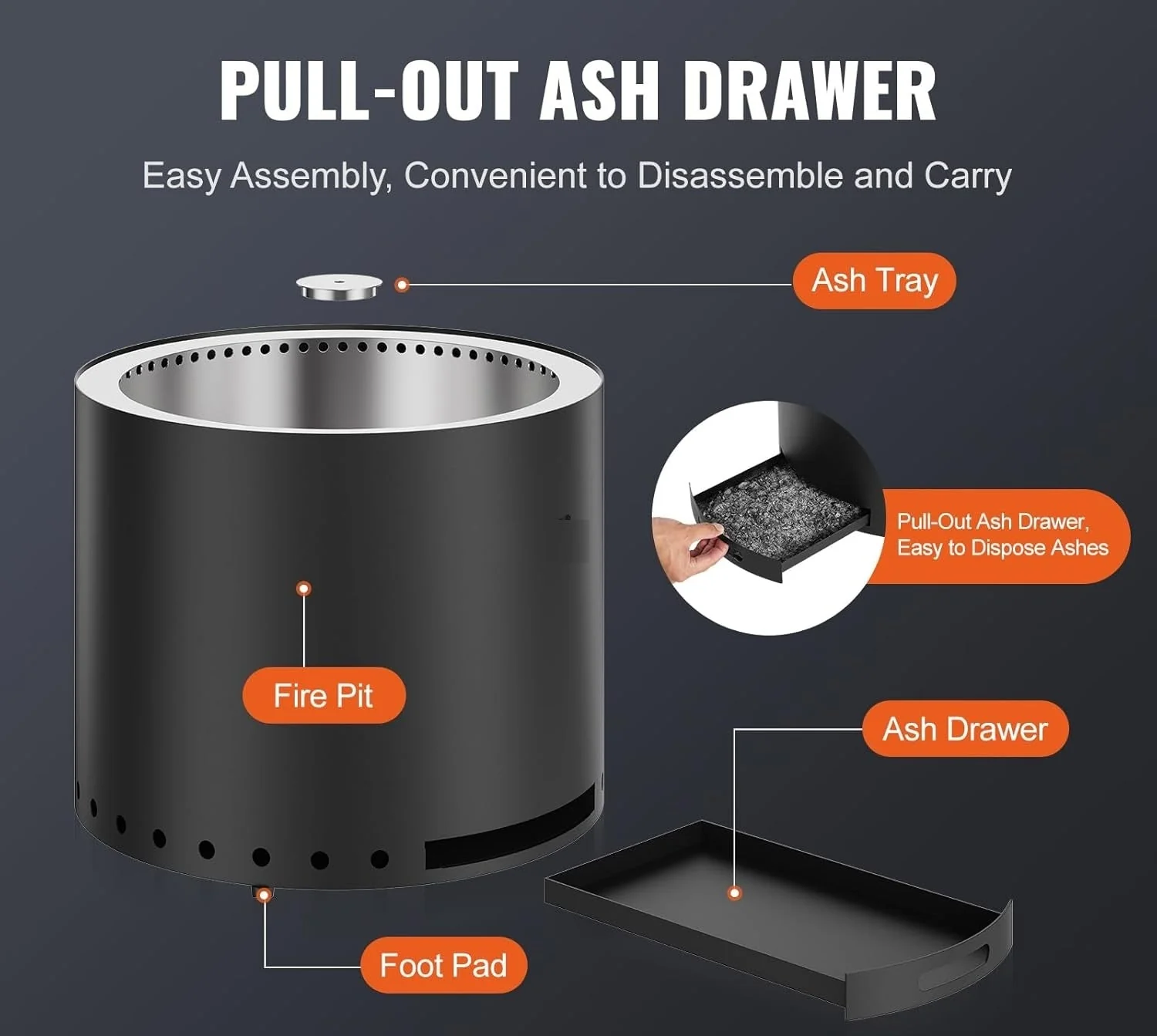 PULL-OUT ASH DRAWER

Easy Assembly, Convenient to Disassemble and Carry

Ash Tray

Pull-Out Ash Drawer, Easy to Dispose Ashes

Fire Pit

Ash Drawer

Foot Pad